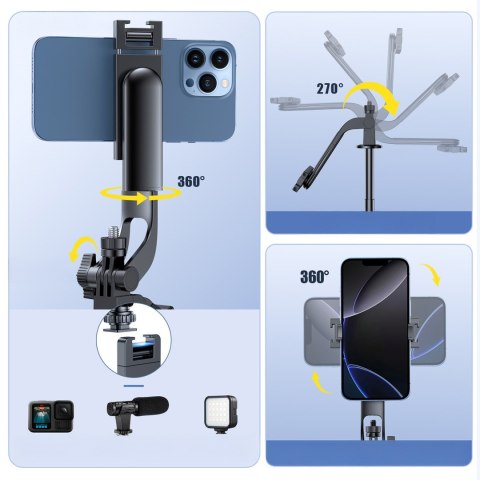 360°

270°

360°